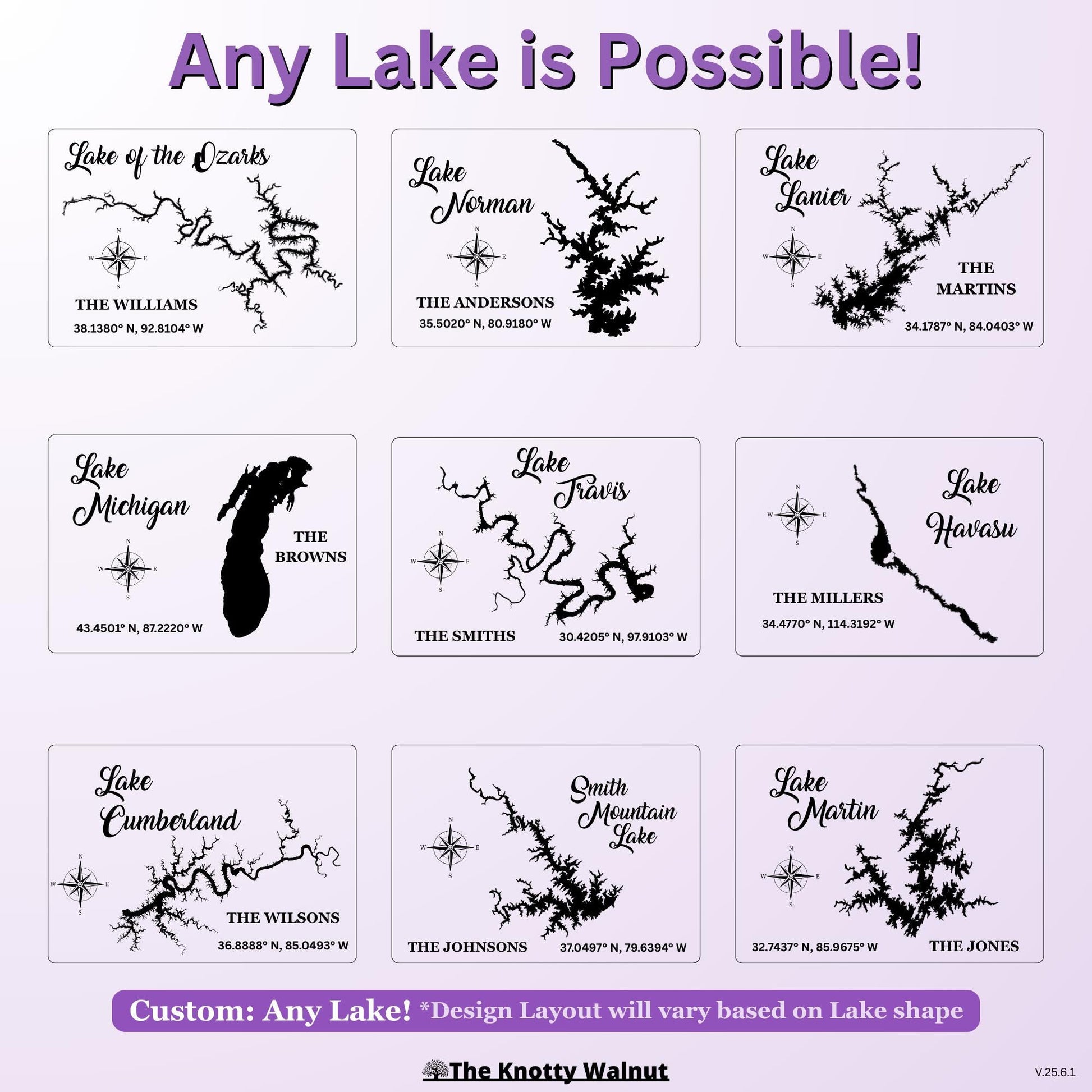 Any Lake is Possible!

Lake of the Ozarks
N W E S
THE WILLIAMS
38.1380° N, 92.8104° W

Lake Norman
N W E S
THE ANDERSONS
35.5020° N, 80.9180° W

Lake Lanier
N W E S
THE MARTINS
34.1787° N, 84.0403° W

Lake Michigan
N W E S
THE BROWNS
43.4501° N, 87.2220° W

Lake Travis
N W E S
THE SMITHS
30.4205° N, 97.9103° W

Lake Havasu
N W E S
THE MILLERS
34.4770° N, 114.3192° W

Lake Cumberland
N W E S
THE WILSONS
36.8888° N, 85.0493° W

Smith Mountain Lake
N W E S
THE JOHNSONS
37.0497° N, 79.6394° W

Lake Martin
N W E S
32.7437° N, 85.9675° W
THE JONES

Custom: Any Lake! *Design Layout will vary based on Lake shape

The Knotty Walnut

V.25.6.1